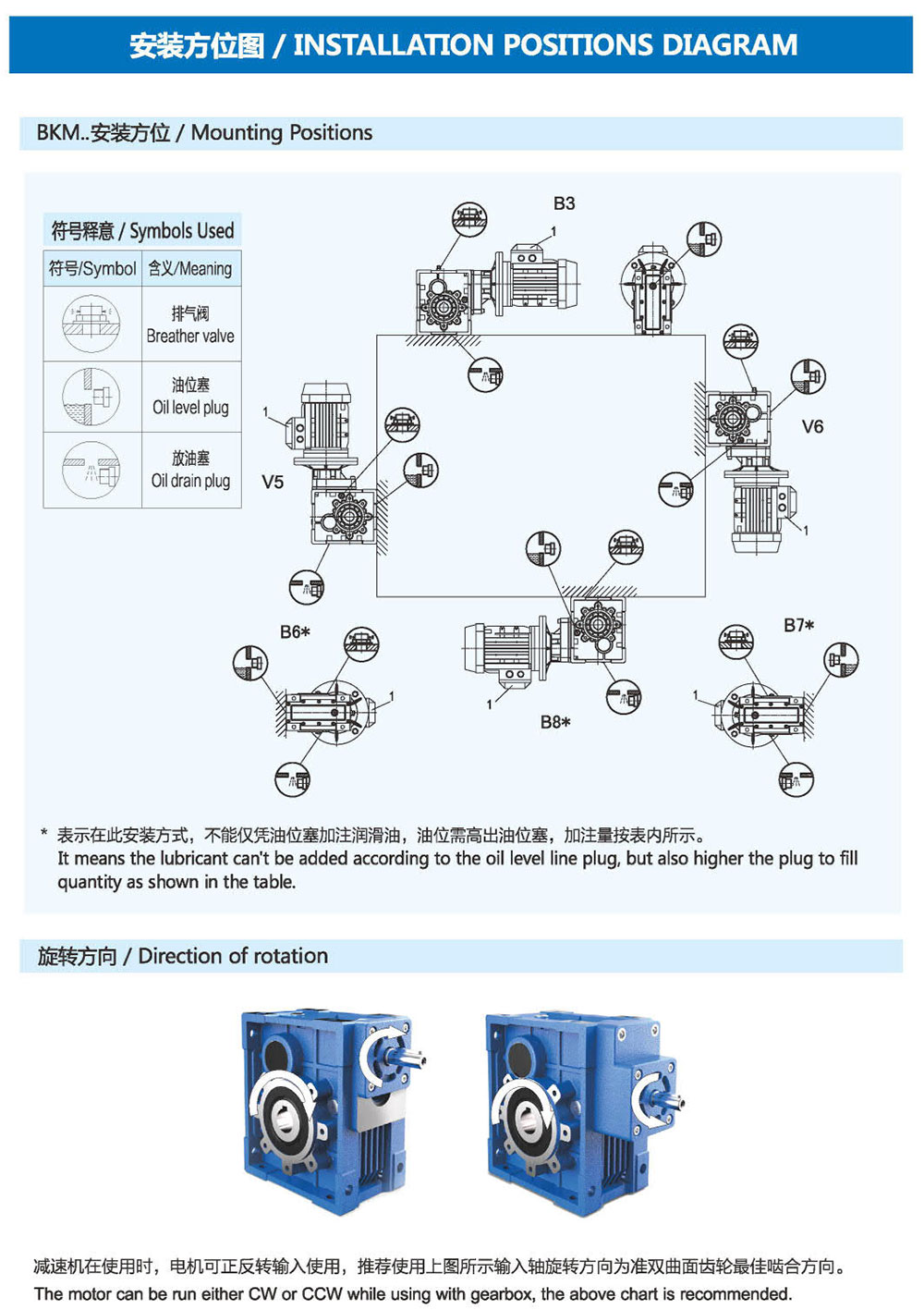 安装方位图 / INSTALLATION POSITIONS DIAGRAM

BKM..安装方位 / Mounting Positions

符号释意 / Symbols Used

| 符号/Symbol | 含义/Meaning |
|---|---|
| | 排气阀 Breather valve |
| | 油位塞 Oil level plug |
| | 放油塞 Oil drain plug |

B3

1

V6

1

V5

1

B6*

1

B8*

1

B7*

1

* 表示在此安装方式，不能仅凭油位塞加注润滑油，油位需高出油位塞，加注量按表内所示。
It means the lubricant can't be added according to the oil level line plug, but also higher the plug to fill quantity as shown in the table.

旋转方向 / Direction of rotation

减速机在使用时，电机可正反转输入使用，推荐使用上图所示输入轴旋转方向为准双曲面齿轮最佳啮合方向。
The motor can be run either CW or CCW while using with gearbox, the above chart is recommended.